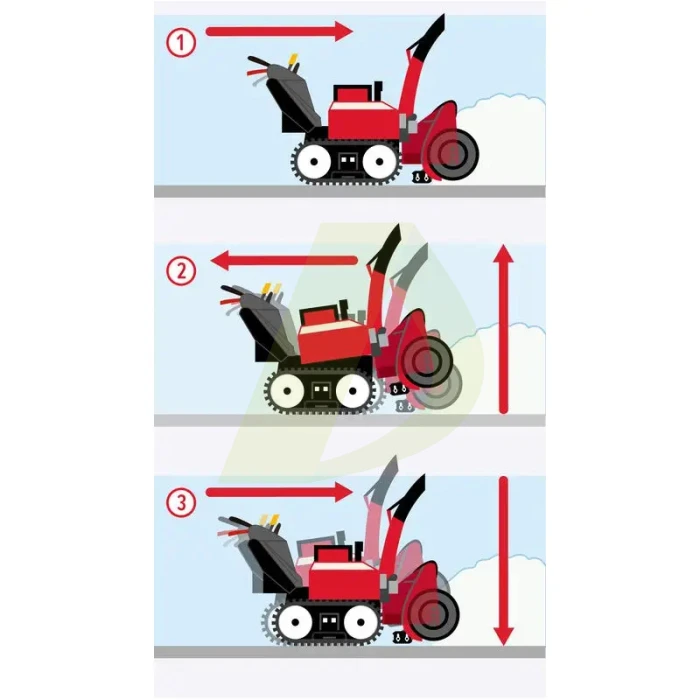 1

2

3