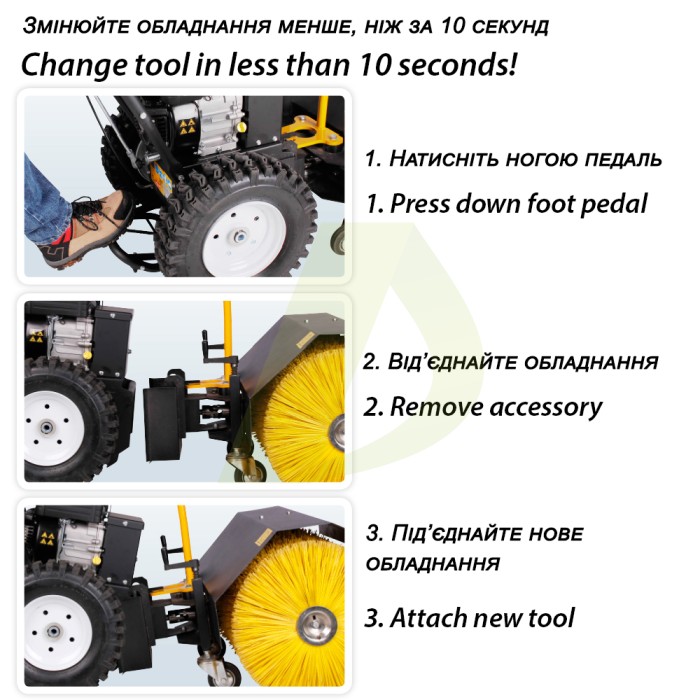 Змінюйте обладнання менше, ніж за 10 секунд

Change tool in less than 10 seconds!

1. Натисніть ногою педаль

1. Press down foot pedal

2. Від'єднайте обладнання

2. Remove accessory

3. Під'єднайте нове обладнання

3. Attach new tool